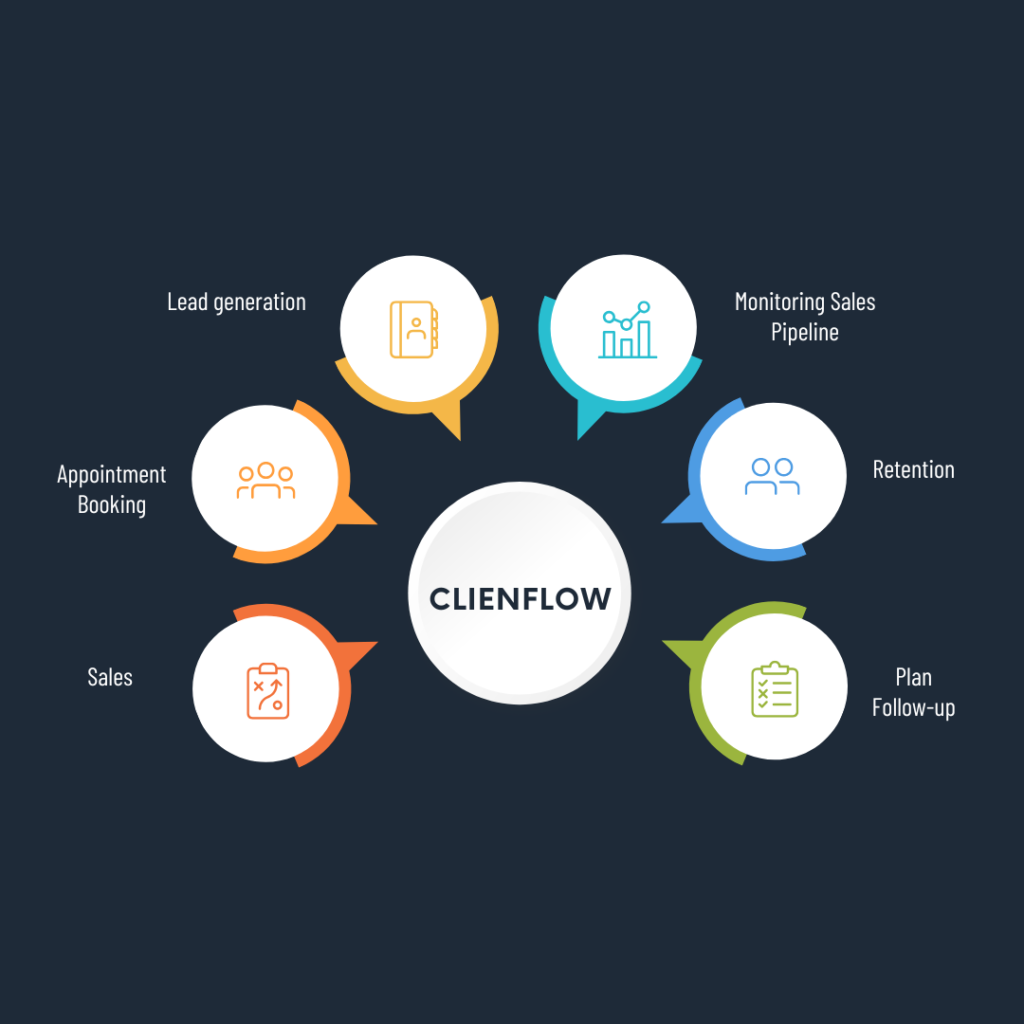 Lead generation

Monitoring Sales Pipeline

Appointment Booking

Retention

CLIENFLOW

Sales

Plan Follow-up